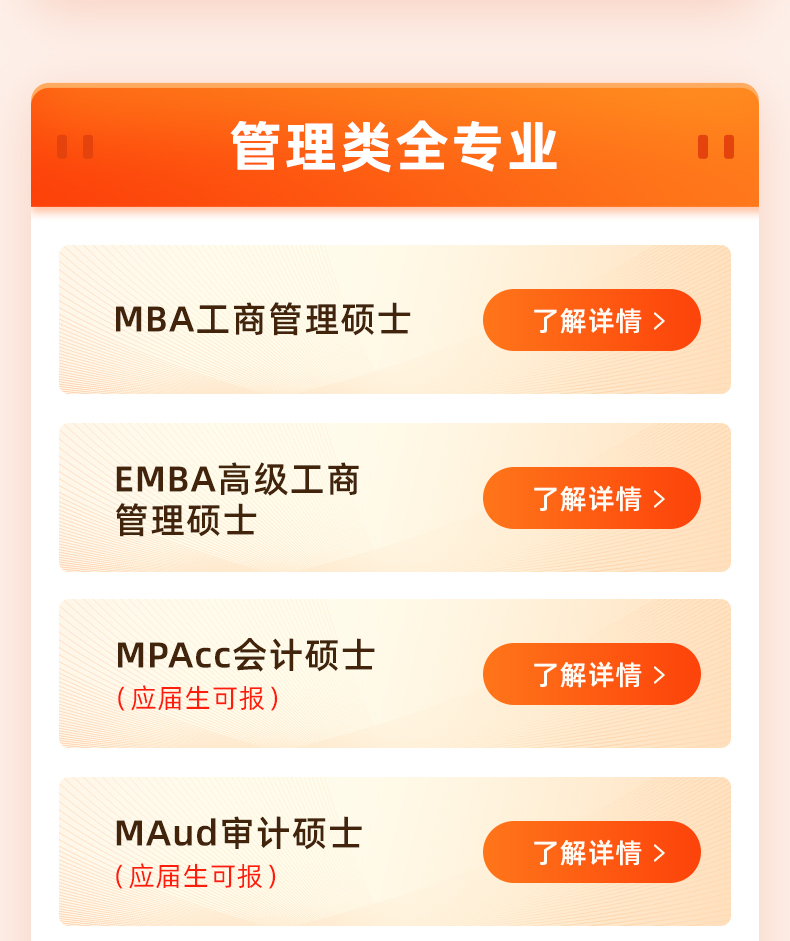 管理类全专业

MBA工商管理硕士

了解详情 >

EMBA高级工商管理硕士

了解详情 >

MPAcc会计硕士
（应届生可报）

了解详情 >

MAud审计硕士
（应届生可报）

了解详情 >